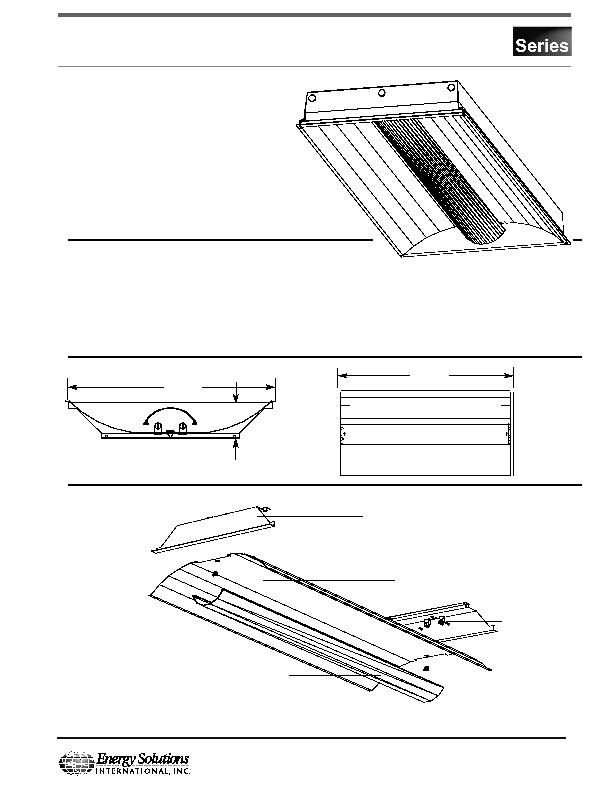 Series

Energy Solutions
INTERNATIONAL, INC.