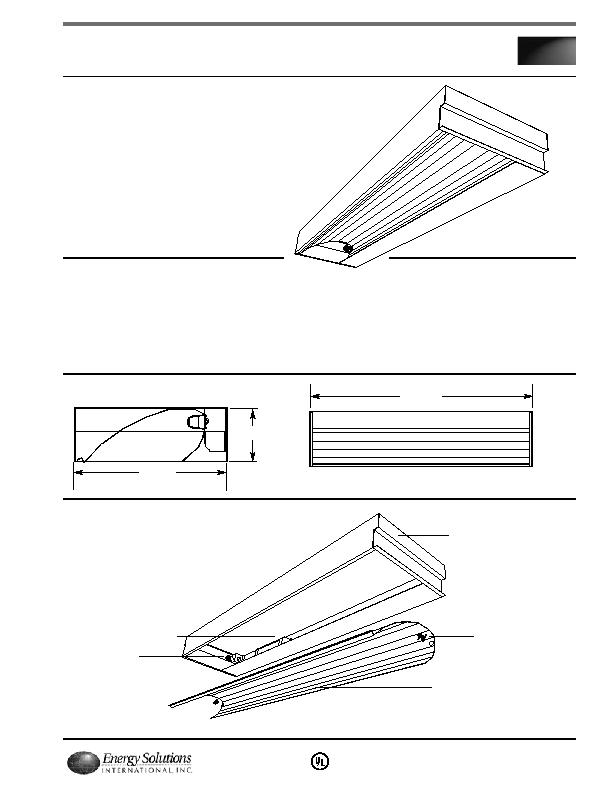 Energy Solutions
INTERNATIONAL INC.

UL