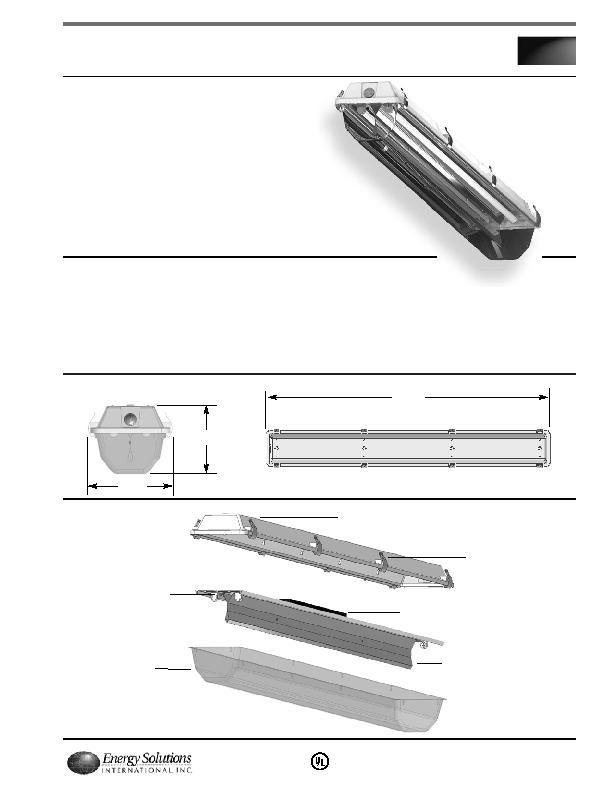 Energy Solutions
INTERNATIONAL, INC.

UL