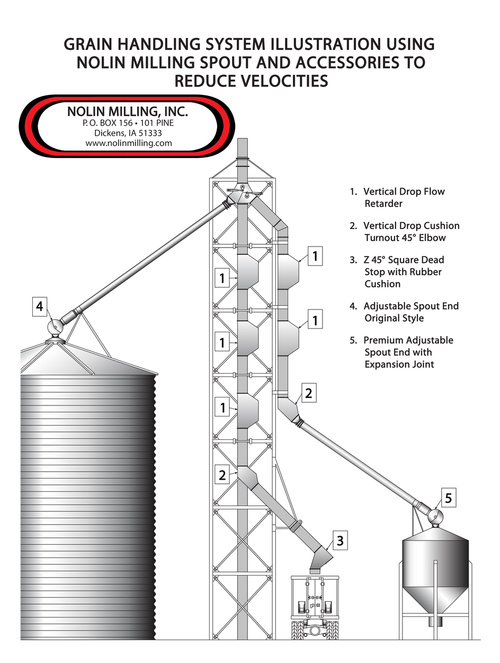 GRAIN HANDLING SYSTEM ILLUSTRATION USING NOLIN MILLING SPOUT AND ACCESSORIES TO REDUCE VELOCITIES

NOLIN MILLING, INC.
P. O. BOX 156 • 101 PINE
Dickens, IA 51333
www.nolinmilling.com

1. Vertical Drop Flow Retarder

2. Vertical Drop Cushion Turnout 45° Elbow

3. Z 45° Square Dead Stop with Rubber Cushion

4. Adjustable Spout End Original Style

5. Premium Adjustable Spout End with Expansion Joint

4

1

1

1

1

1

2

2

3

5